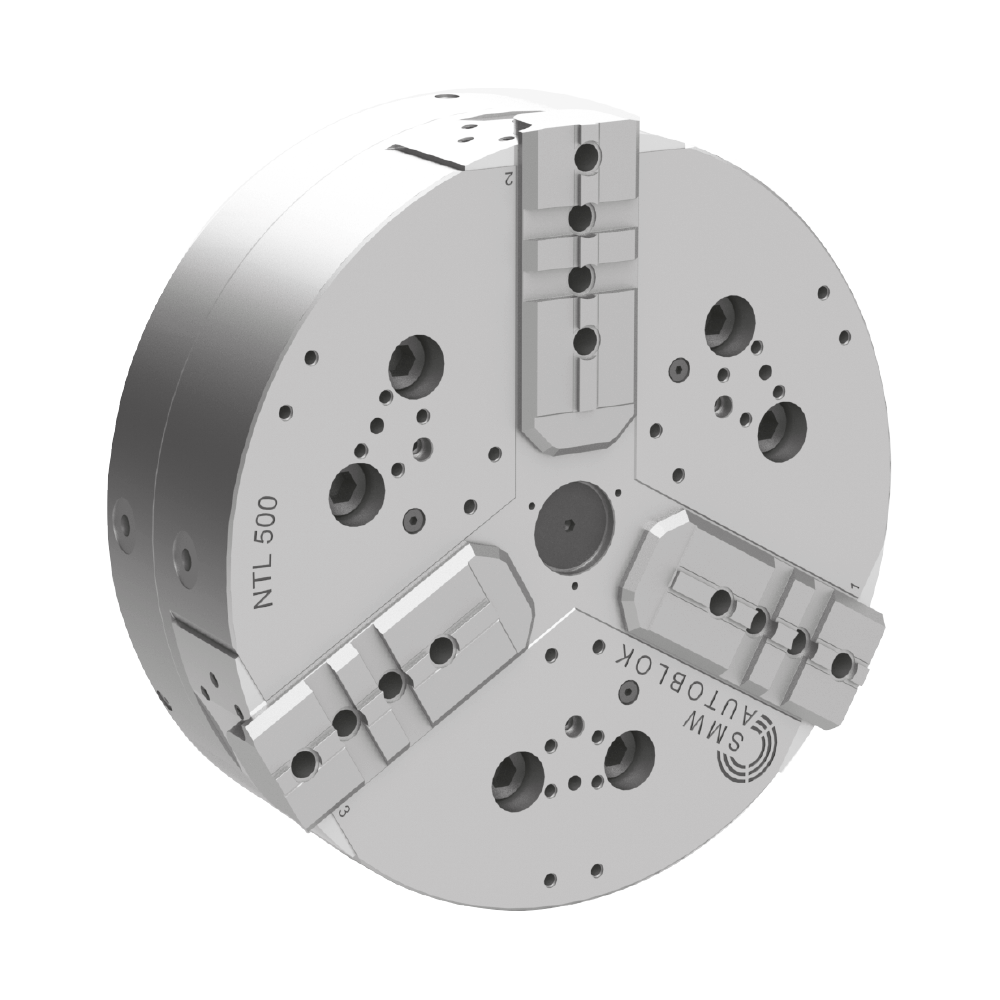 2

NTL 500

1

SMW
AUTOBLOK

3